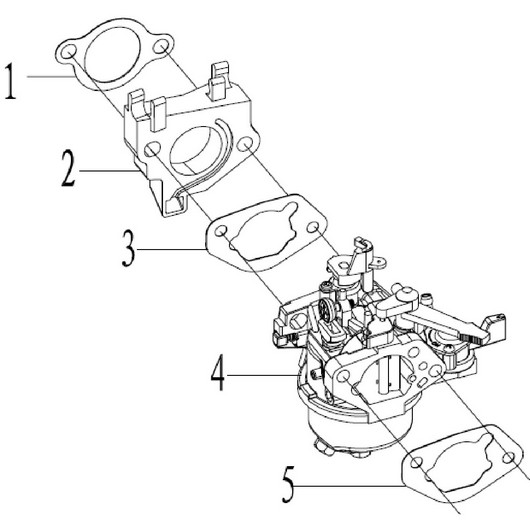 1
2
3
4
5